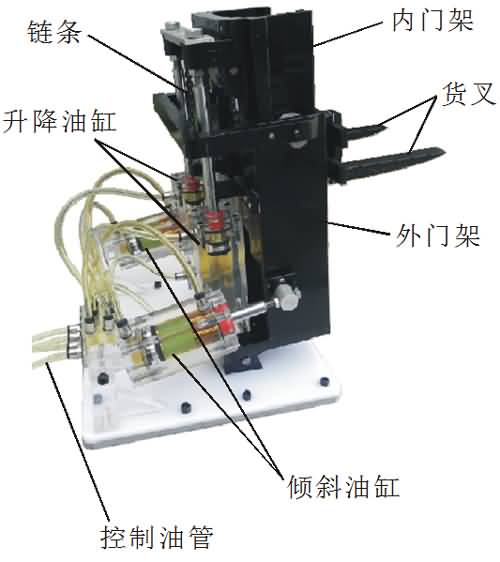 链条
内门架
货叉
升降油缸
外门架
倾斜油缸
控制油管